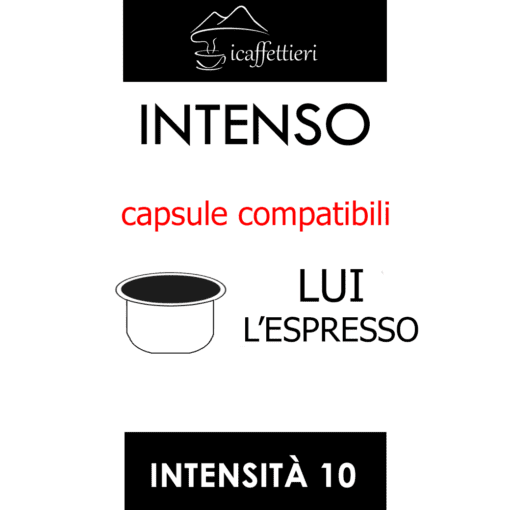 icaffettieri

INTENSO

capsule compatibili

LUI
L'ESPRESSO

INTENSITÀ 10