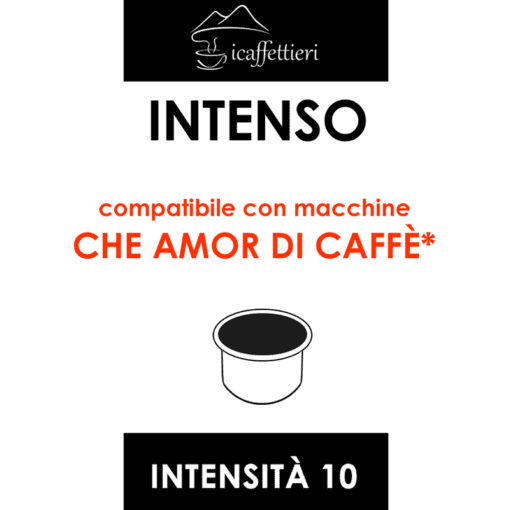 icaffettieri

INTENSO

compatibile con macchine
CHE AMOR DI CAFFÈ*

INTENSITÀ 10